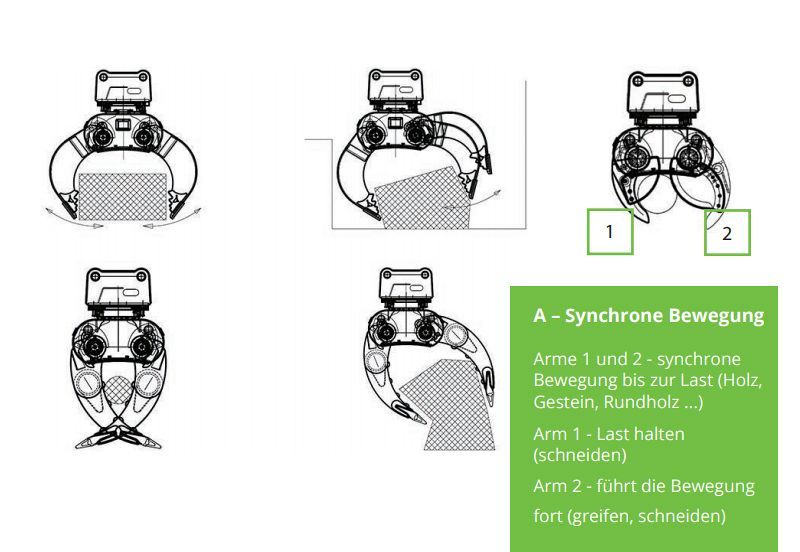 1

2

A – Synchrone Bewegung

Arme 1 und 2 - synchrone Bewegung bis zur Last (Holz, Gestein, Rundholz ...)

Arm 1 - Last halten (schneiden)

Arm 2 - führt die Bewegung fort (greifen, schneiden)