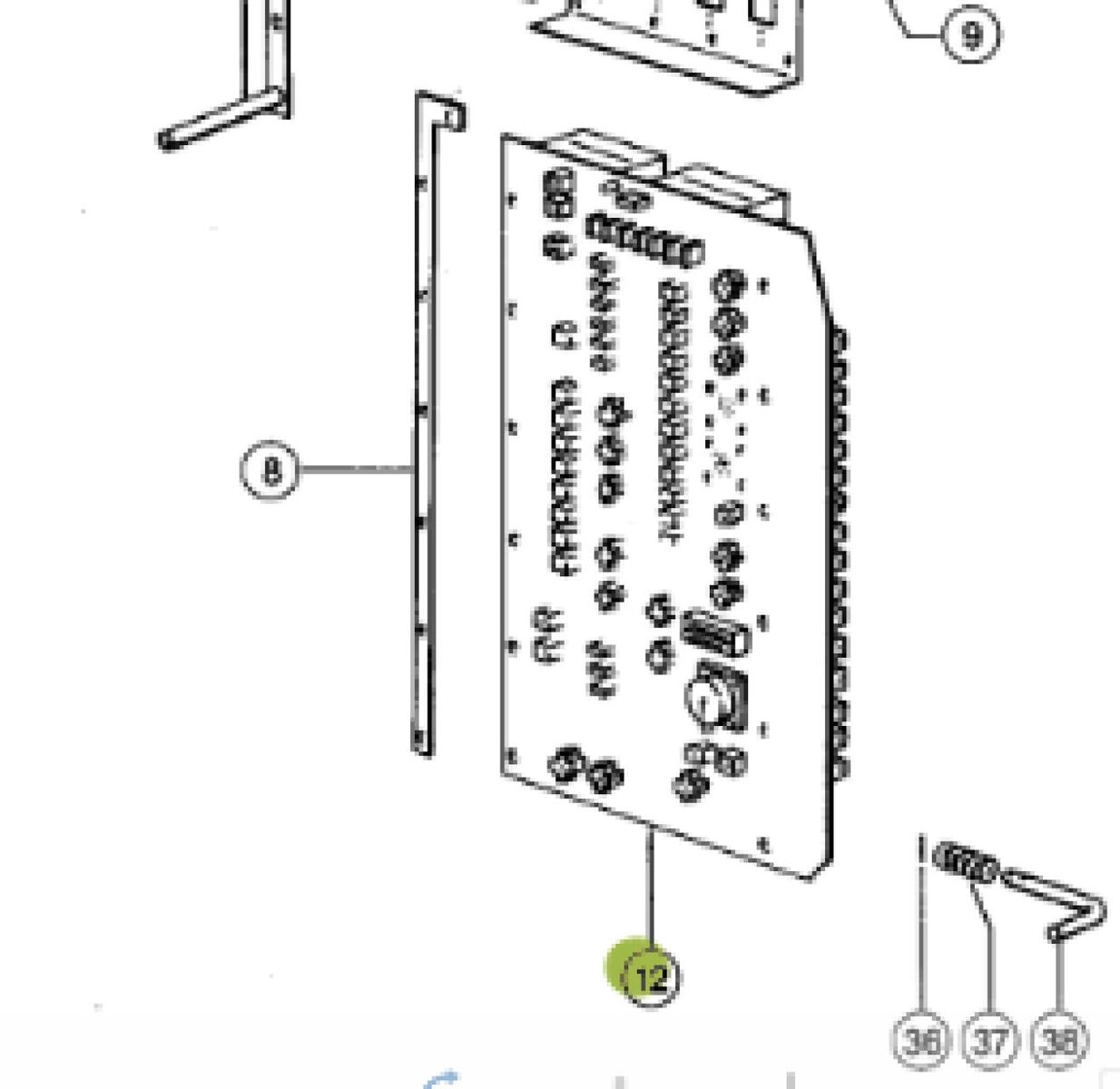 9

8

12

36

37

38