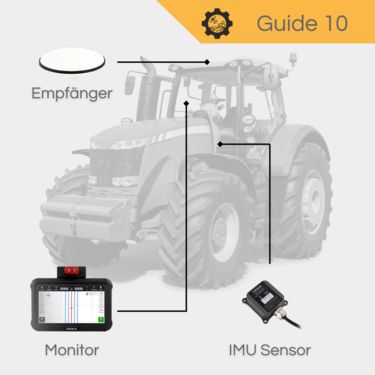 Guide 10

Empfänger

Monitor

IMU Sensor